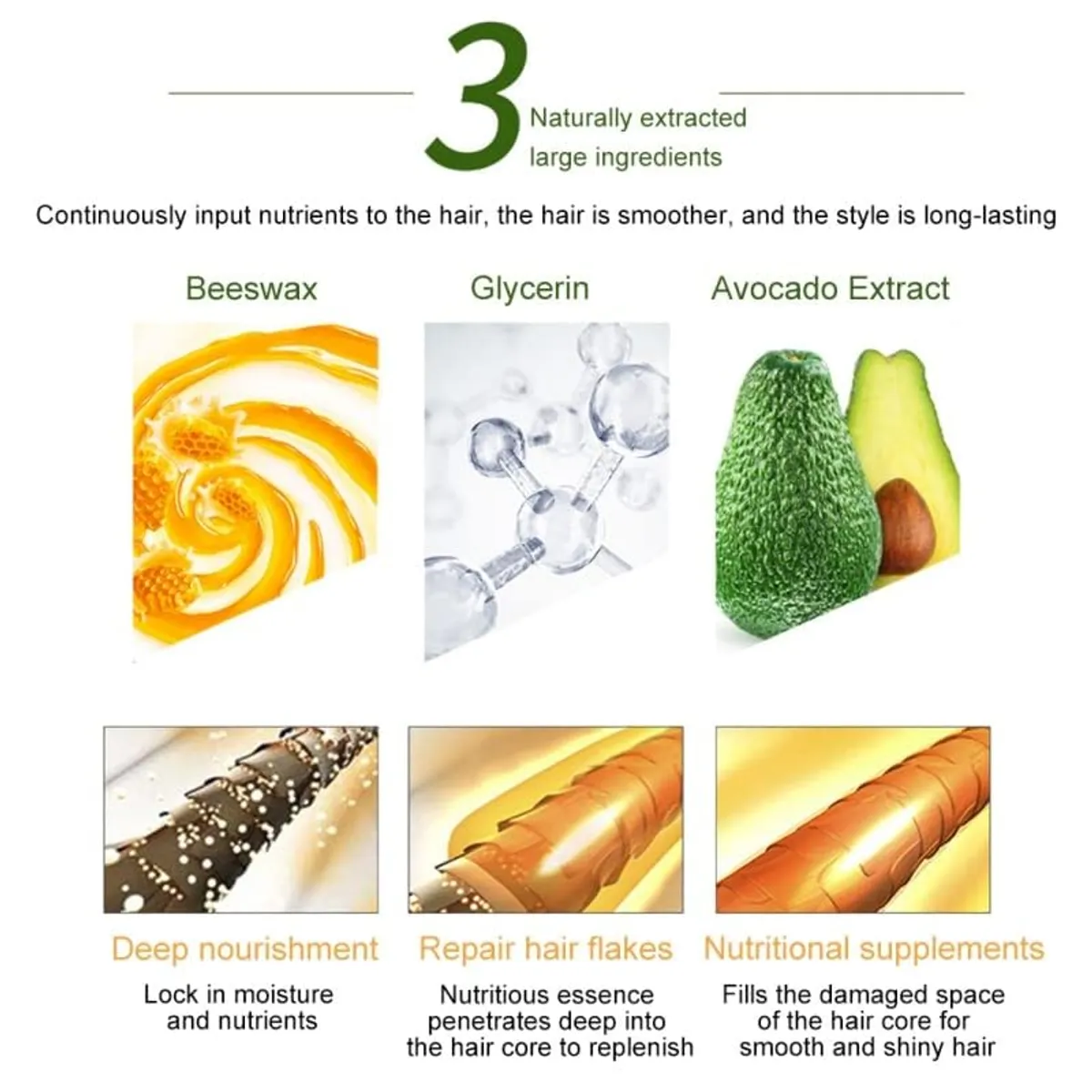 3 Naturally extracted large ingredients

Continuously input nutrients to the hair, the hair is smoother, and the style is long-lasting

Beeswax

Glycerin

Avocado Extract

Deep nourishment

Lock in moisture and nutrients

Repair hair flakes

Nutritious essence penetrates deep into the hair core to replenish

Nutritional supplements

Fills the damaged space of the hair core for smooth and shiny hair